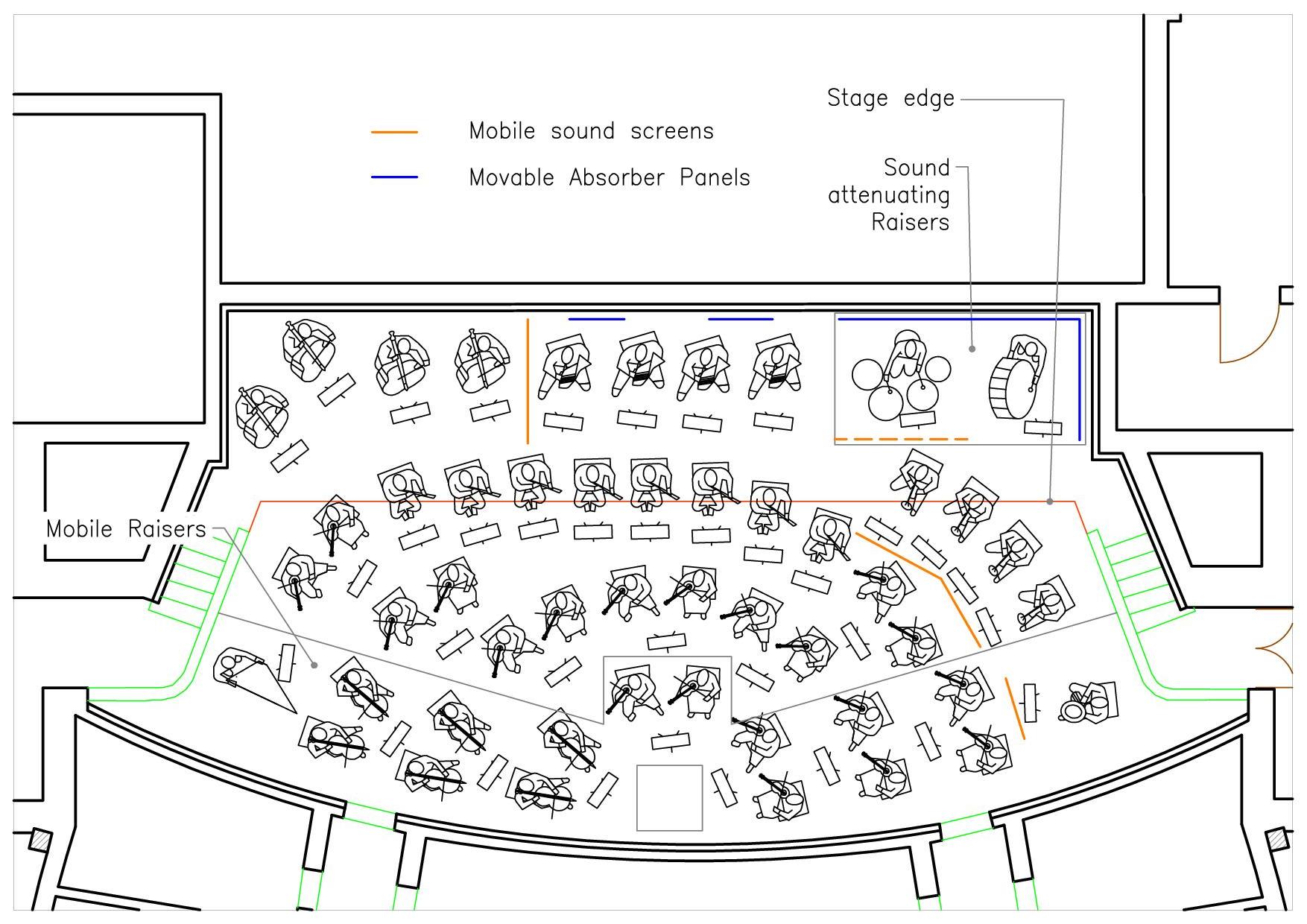 Mobile sound screens

Movable Absorber Panels

Stage edge

Sound attenuating Raisers

Mobile Raisers